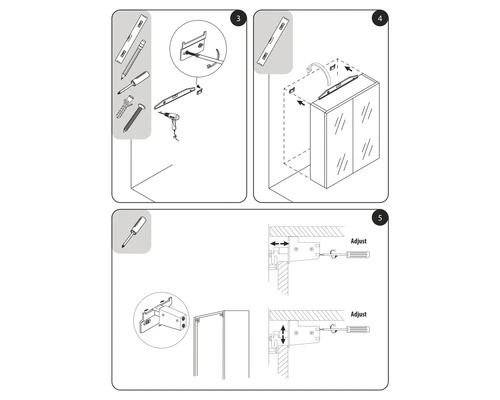 3

4

5

Adjust

Adjust